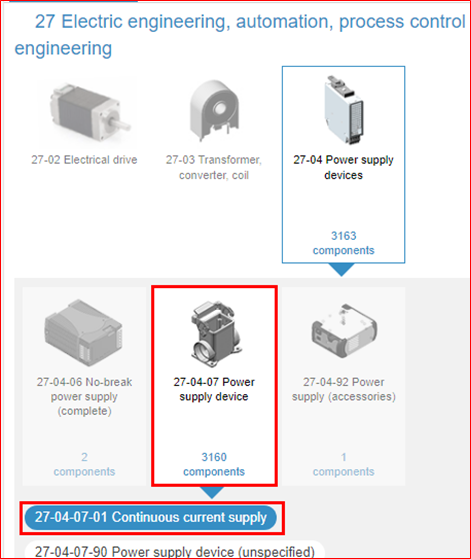 27 Electric engineering, automation, process control engineering

27-02 Electrical drive

27-03 Transformer, converter, coil

27-04 Power supply devices

3163 components

27-04-06 No-break power supply (complete)

2 components

27-04-07 Power supply device

3160 components

27-04-92 Power supply (accessories)

1 components

27-04-07-01 Continuous current supply

27-04-07-90 Power supply device (unspecified)